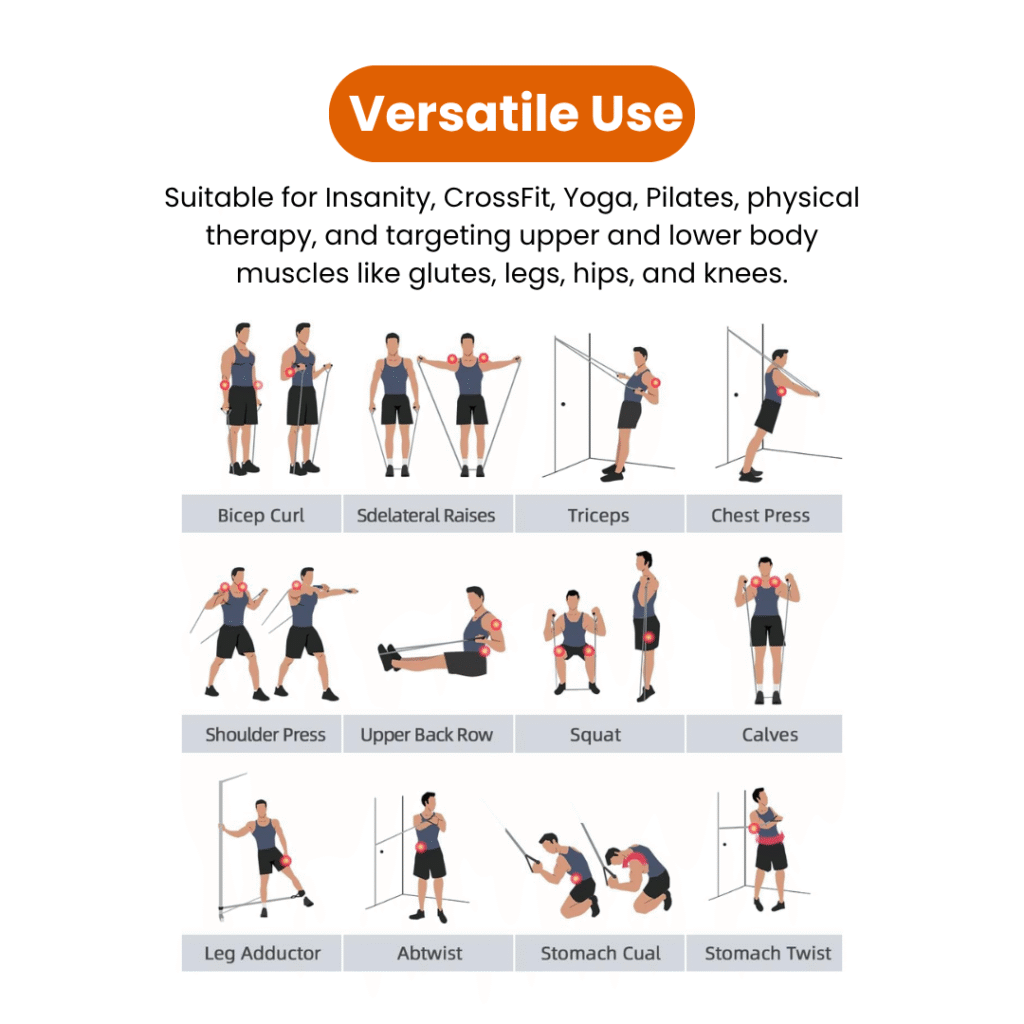 Versatile Use

Suitable for Insanity, CrossFit, Yoga, Pilates, physical therapy, and targeting upper and lower body muscles like glutes, legs, hips, and knees.

Bicep Curl
Sdelateral Raises
Triceps
Chest Press

Shoulder Press
Upper Back Row
Squat
Calves

Leg Adductor
Abtwist
Stomach Cual
Stomach Twist